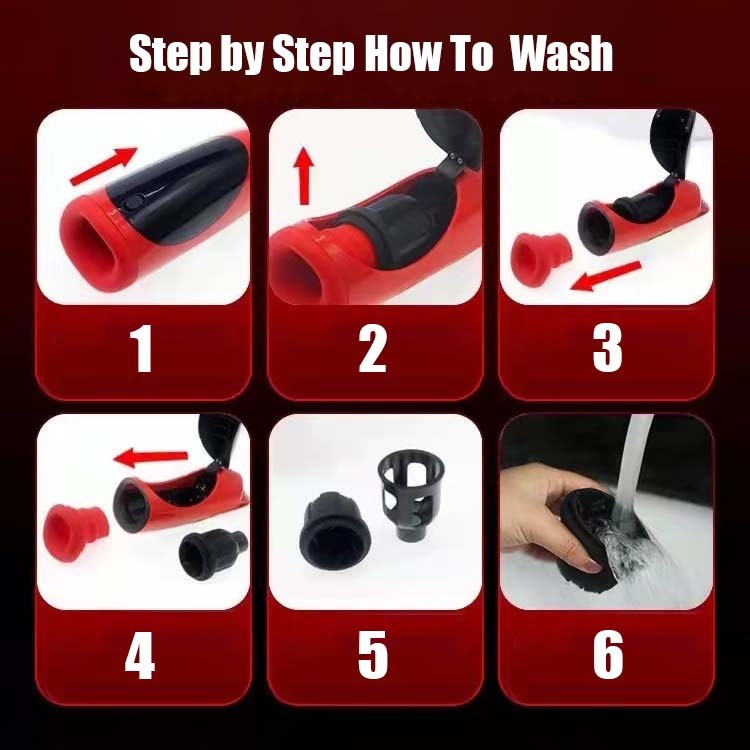 Step by Step How To Wash

1

2

3

4

5

6